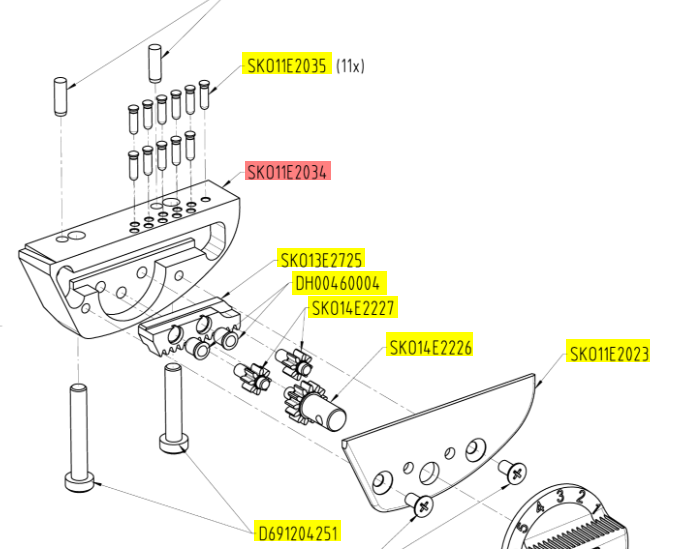 SK011E2035 (11x)

SK011E2034

SK013E2725

DH00460004

SK014E2227

SK014E2226

SK011E2023

D691204251

5 4 3 2 1